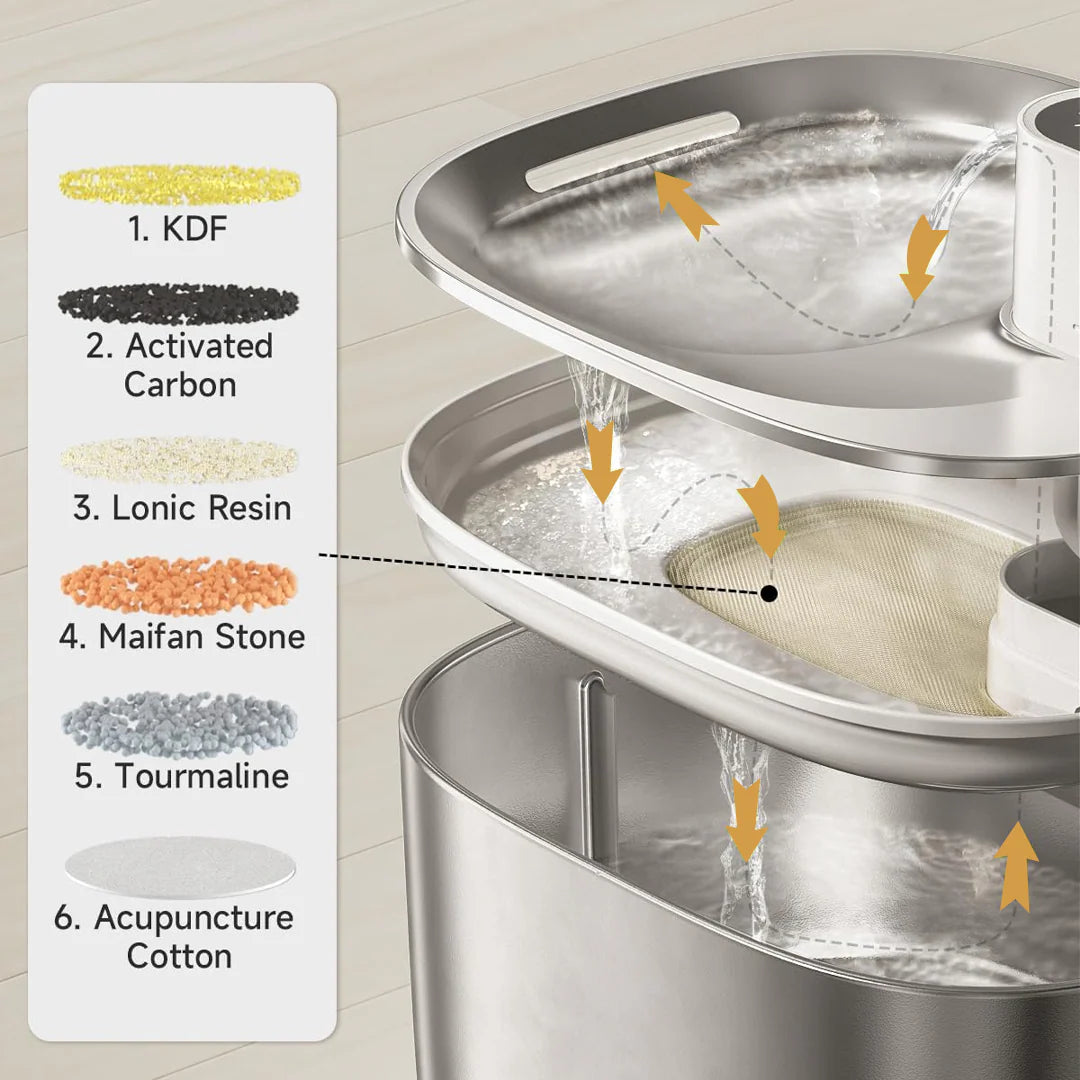 1. KDF

2. Activated Carbon

3. Lonic Resin

4. Maifan Stone

5. Tourmaline

6. Acupuncture Cotton